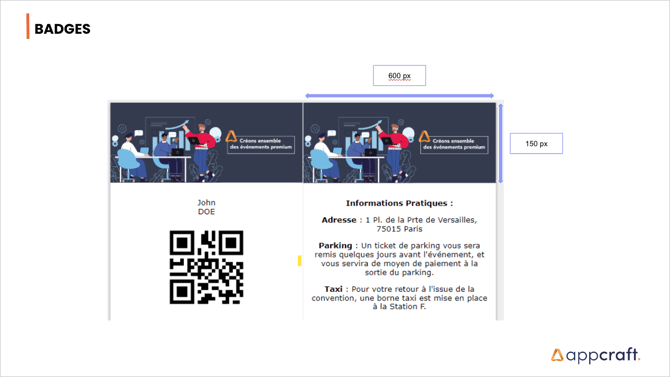 BADGES

600 px

150 px

Créons ensemble des événements premium

Créons ensemble des événements premium

John
DOE

Informations Pratiques :

Adresse : 1 Pl. de la Prte de Versailles, 75015 Paris

Parking : Un ticket de parking vous sera remis quelques jours avant l'événement, et vous servira de moyen de paiement à la sortie du parking.

Taxi : Pour votre retour à l'issue de la convention, une borne taxi est mise en place à la Station F.

appcraft.